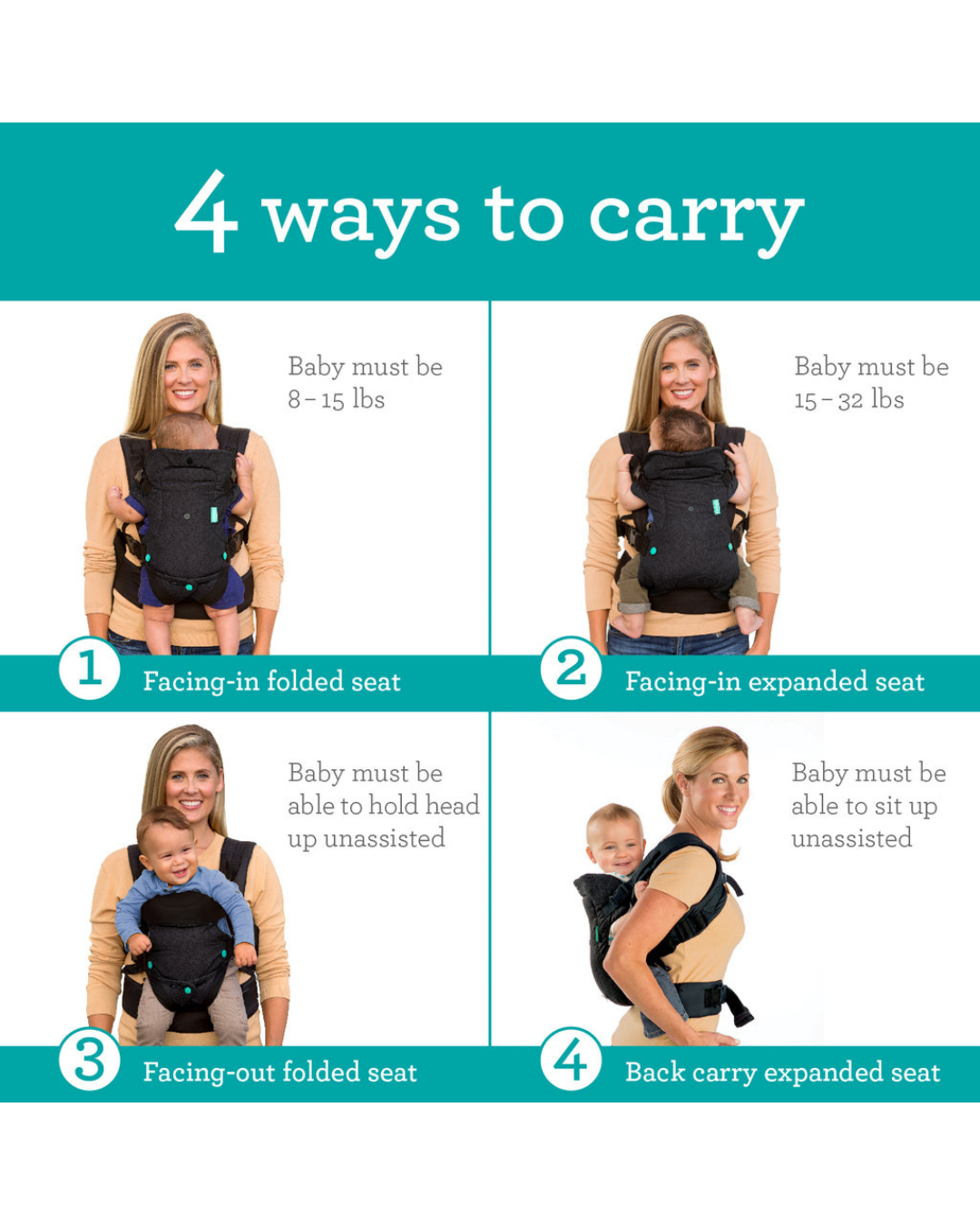 4 ways to carry

Baby must be 8 – 15 lbs

1 Facing-in folded seat

Baby must be 15 – 32 lbs

2 Facing-in expanded seat

Baby must be able to hold head up unassisted

3 Facing-out folded seat

Baby must be able to sit up unassisted

4 Back carry expanded seat